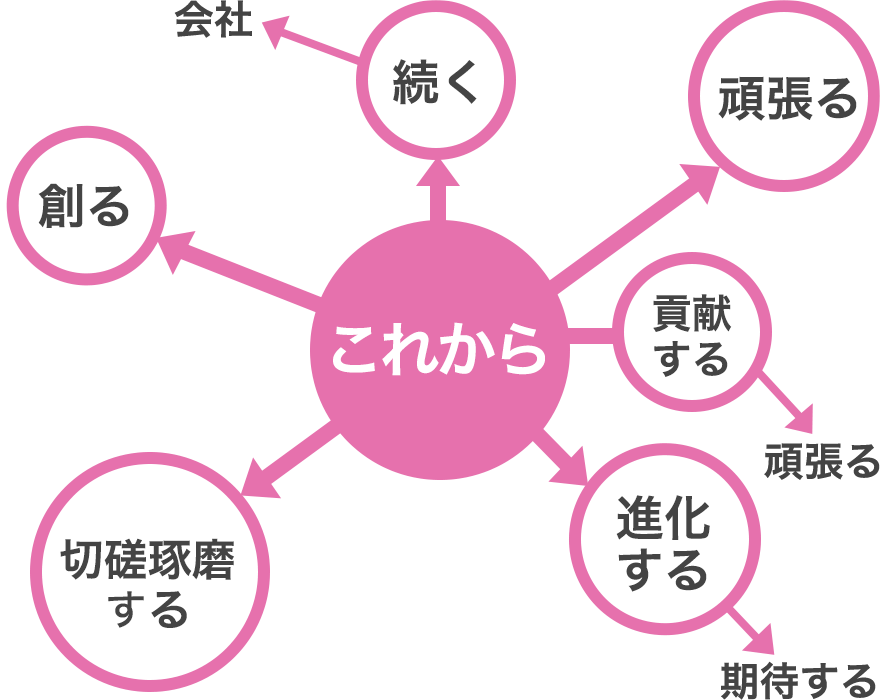 会社

続く

頑張る

創る

これから

貢献する

頑張る

切磋琢磨する

進化する

期待する