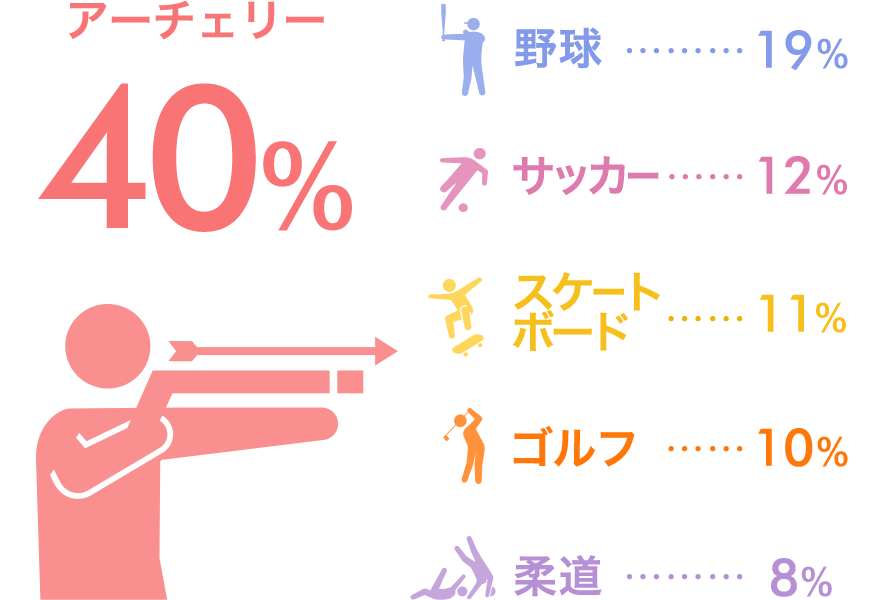 アーチェリー

40%

野球 ……… 19%

サッカー …… 12%

スケートボード …… 11%

ゴルフ …… 10%

柔道 ……… 8%